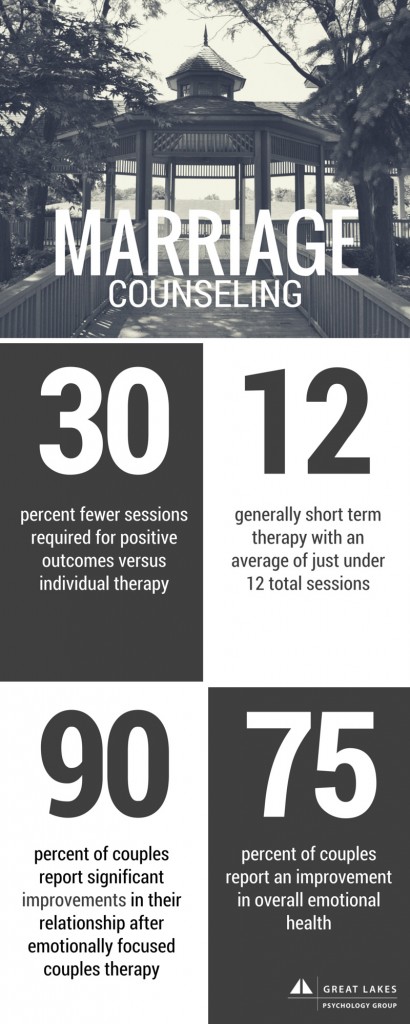 MARRIAGE
COUNSELING

30

percent fewer sessions required for positive outcomes versus individual therapy

12

generally short term therapy with an average of just under 12 total sessions

90

percent of couples report significant improvements in their relationship after emotionally focused couples therapy

75

percent of couples report an improvement in overall emotional health

GREAT LAKES
PSYCHOLOGY GROUP